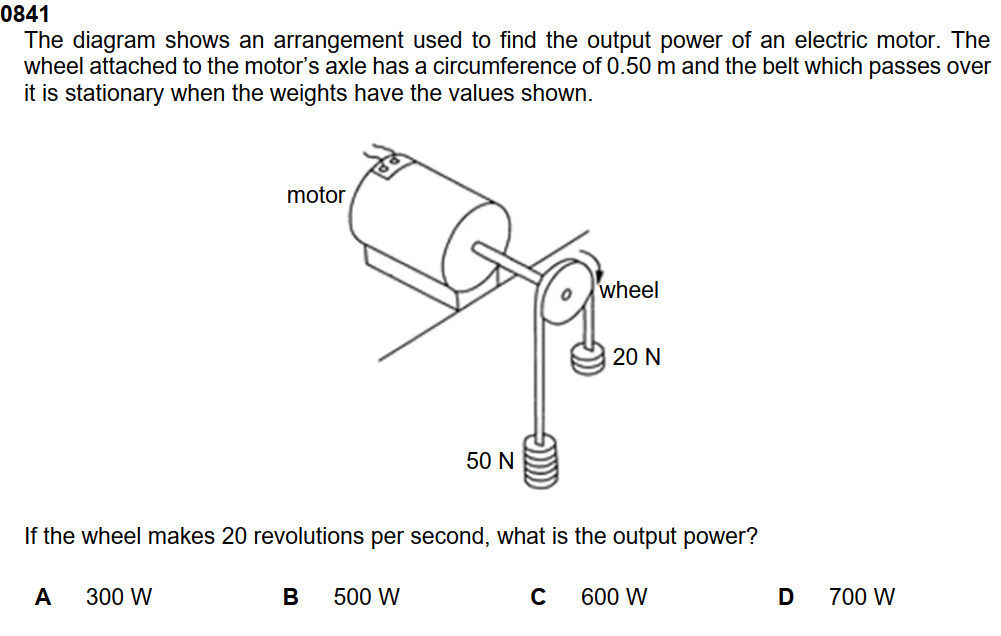 0841
The diagram shows an arrangement used to find the output power of an electric motor. The wheel attached to the motor's axle has a circumference of 0.50 m and the belt which passes over it is stationary when the weights have the values shown.

motor
wheel
20 N
50 N

If the wheel makes 20 revolutions per second, what is the output power?

A 300 W
B 500 W
C 600 W
D 700 W