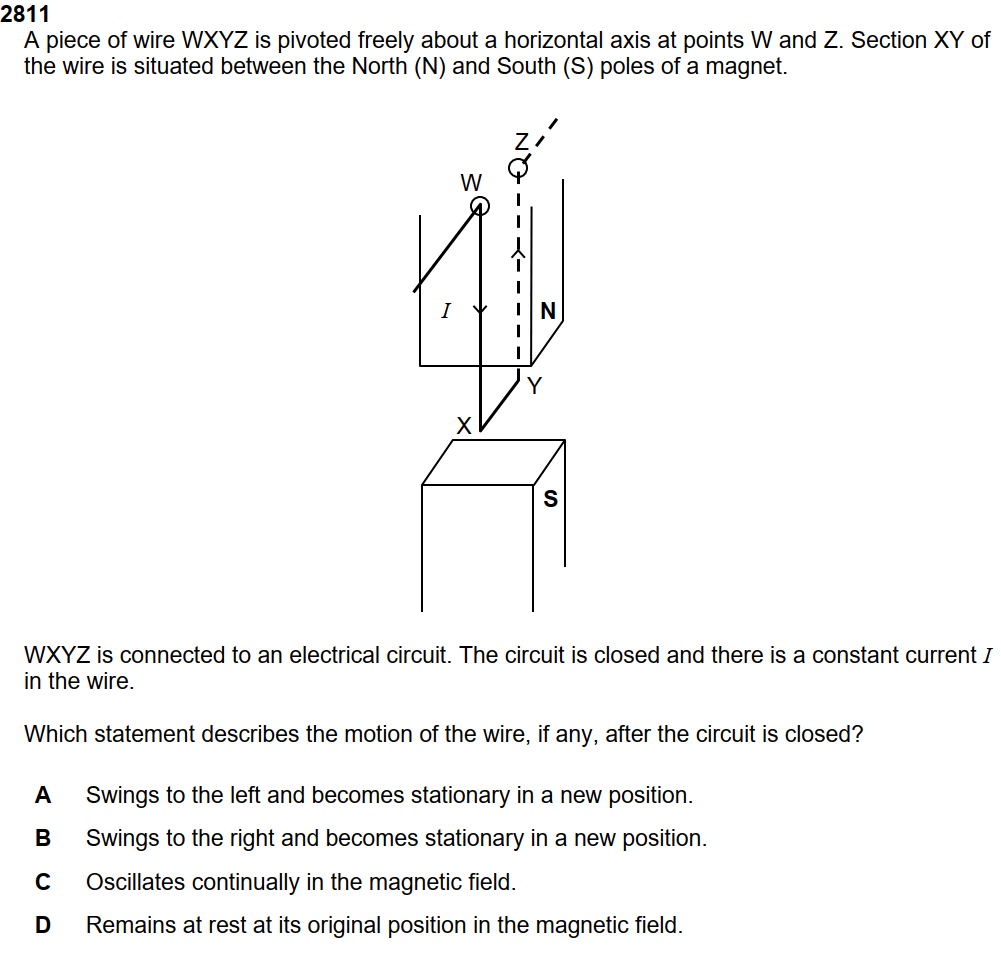 2811
A piece of wire WXYZ is pivoted freely about a horizontal axis at points W and Z. Section XY of the wire is situated between the North (N) and South (S) poles of a magnet.

Z
W
$I$
N
Y
X
S

WXYZ is connected to an electrical circuit. The circuit is closed and there is a constant current $I$ in the wire.

Which statement describes the motion of the wire, if any, after the circuit is closed?

A Swings to the left and becomes stationary in a new position.

B Swings to the right and becomes stationary in a new position.

C Oscillates continually in the magnetic field.

D Remains at rest at its original position in the magnetic field.