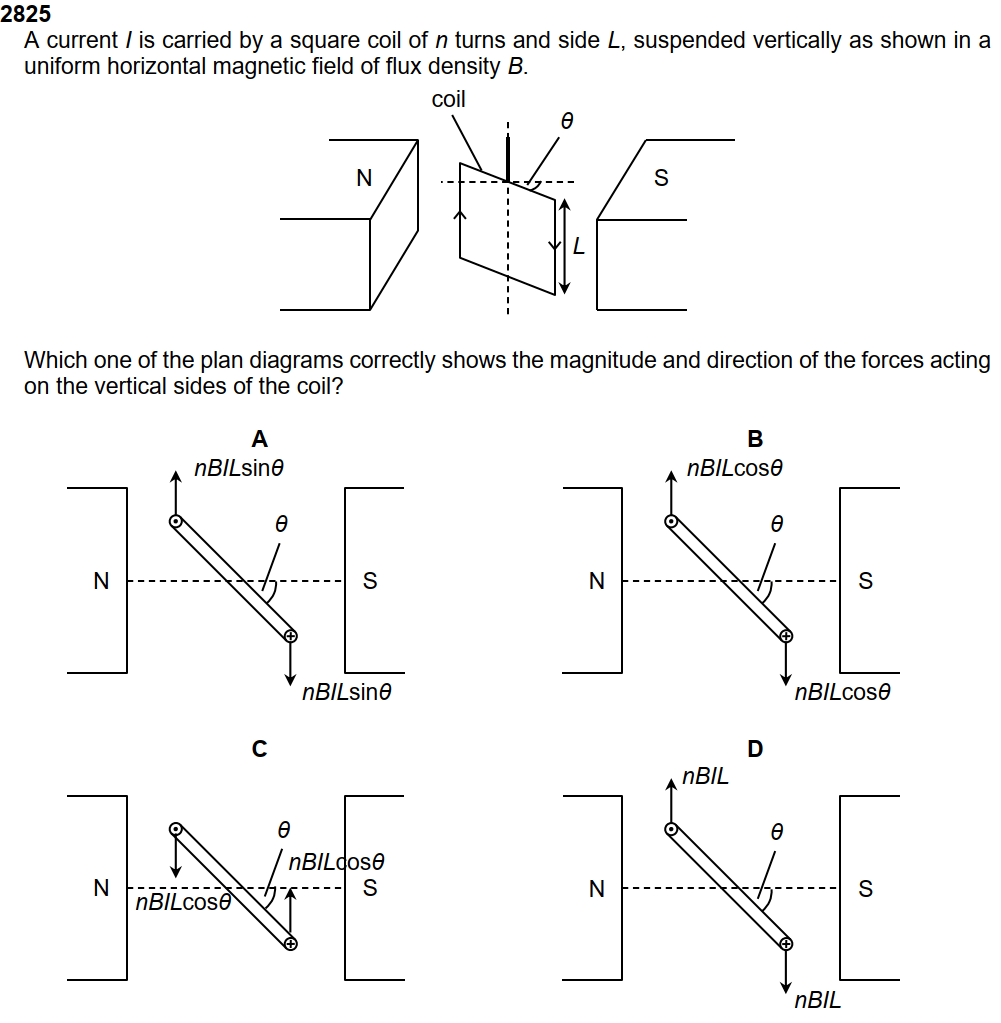 2825
A current $I$ is carried by a square coil of $n$ turns and side $L$, suspended vertically as shown in a uniform horizontal magnetic field of flux density $B$.

coil
$\theta$
N
S
$L$

Which one of the plan diagrams correctly shows the magnitude and direction of the forces acting on the vertical sides of the coil?

A
$nBIL\sin\theta$
$\theta$
N
S
$nBIL\sin\theta$

B
$nBIL\cos\theta$
$\theta$
N
S
$nBIL\cos\theta$

C
$\theta$
$nBIL\cos\theta$
N
S
$nBIL\cos\theta$

D
$nBIL$
$\theta$
N
S
$nBIL$