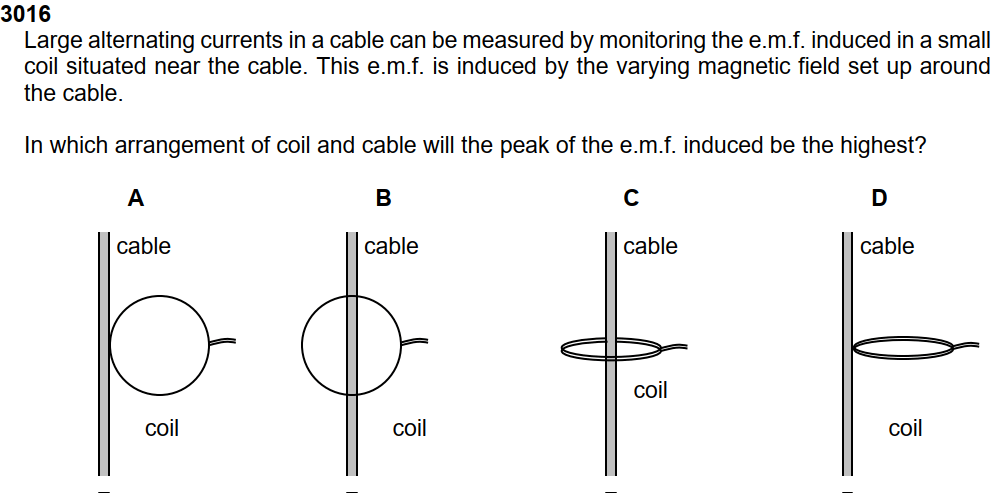 3016
Large alternating currents in a cable can be measured by monitoring the e.m.f. induced in a small coil situated near the cable. This e.m.f. is induced by the varying magnetic field set up around the cable.

In which arrangement of coil and cable will the peak of the e.m.f. induced be the highest?

A

cable

coil

B

cable

coil

C

cable

coil

D

cable

coil