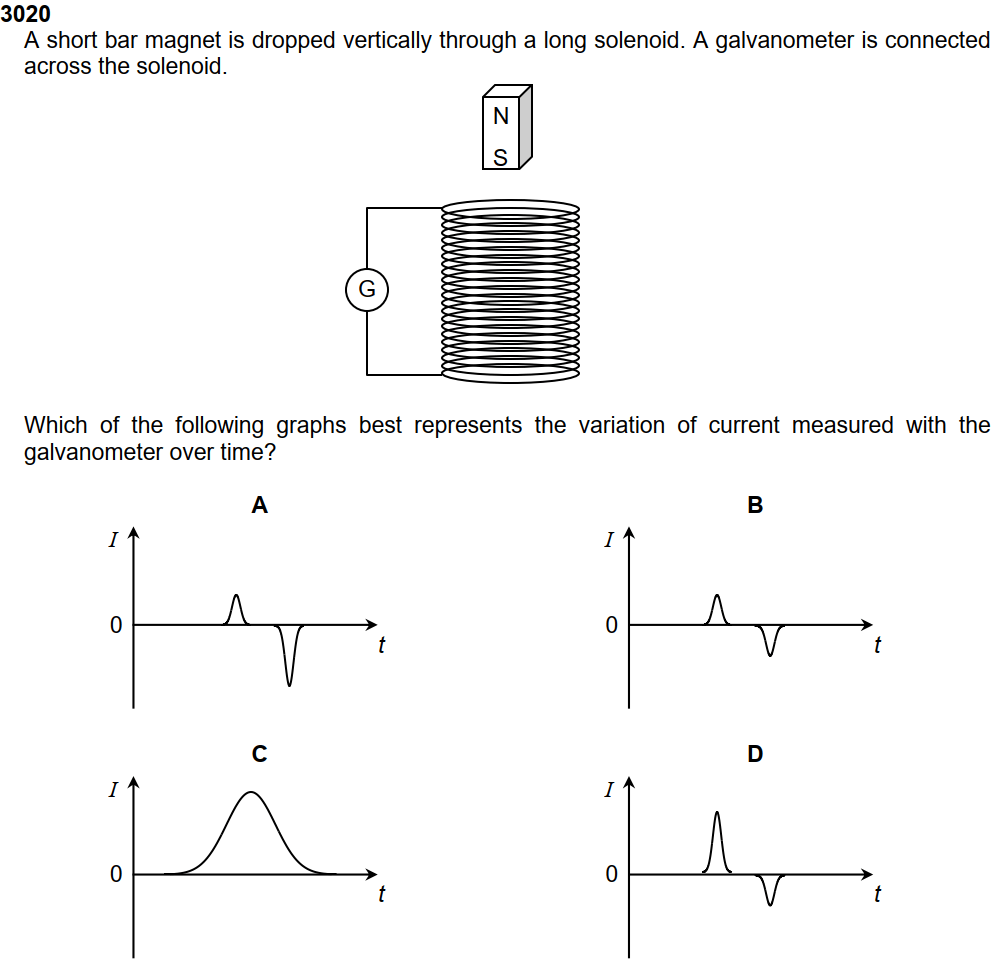 3020
A short bar magnet is dropped vertically through a long solenoid. A galvanometer is connected across the solenoid.

N
S

G

Which of the following graphs best represents the variation of current measured with the galvanometer over time?

A

$I$
0
$t$

B

$I$
0
$t$

C

$I$
0
$t$

D

$I$
0
$t$