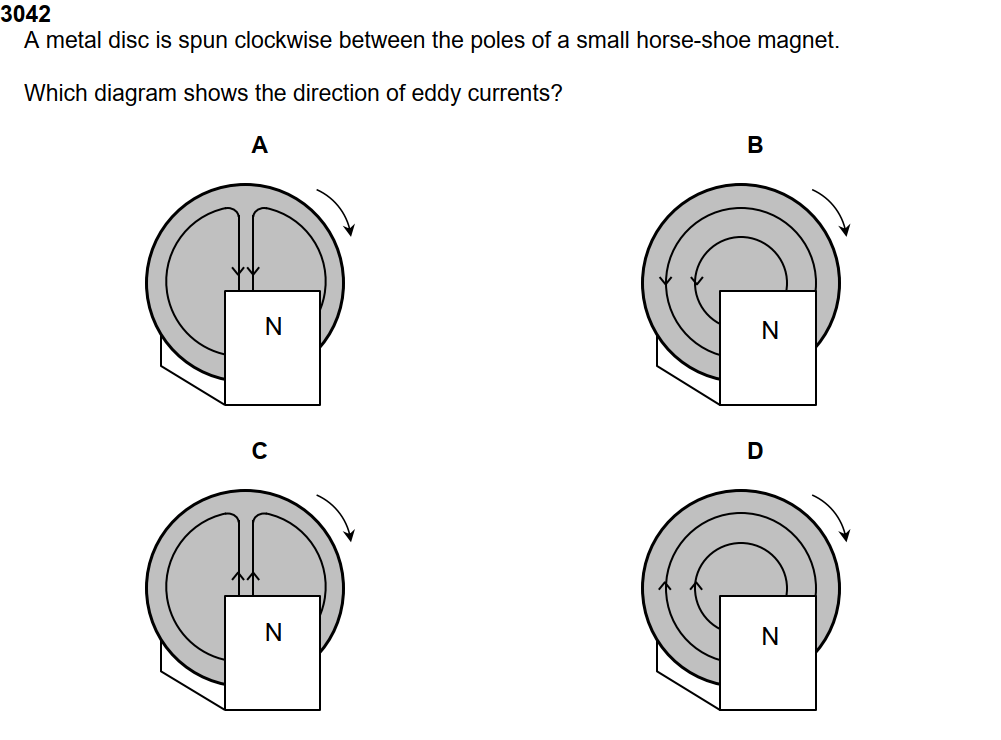 3042
A metal disc is spun clockwise between the poles of a small horse-shoe magnet.

Which diagram shows the direction of eddy currents?

A

N

B

N

C

N

D

N