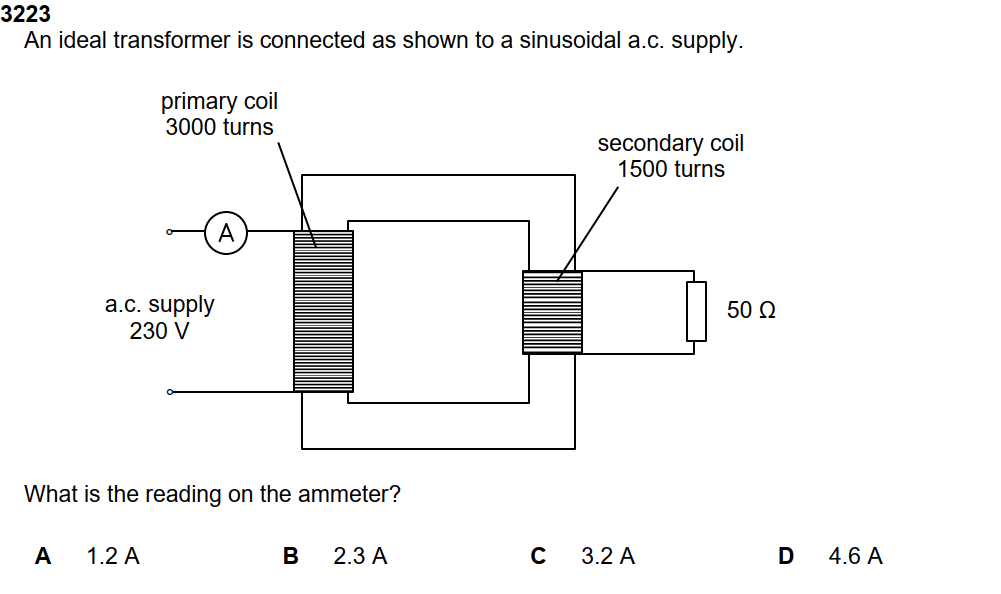 3223
An ideal transformer is connected as shown to a sinusoidal a.c. supply.

primary coil
3000 turns

secondary coil
1500 turns

A

a.c. supply
230 V

50 Ω

What is the reading on the ammeter?

A 1.2 A
B 2.3 A
C 3.2 A
D 4.6 A